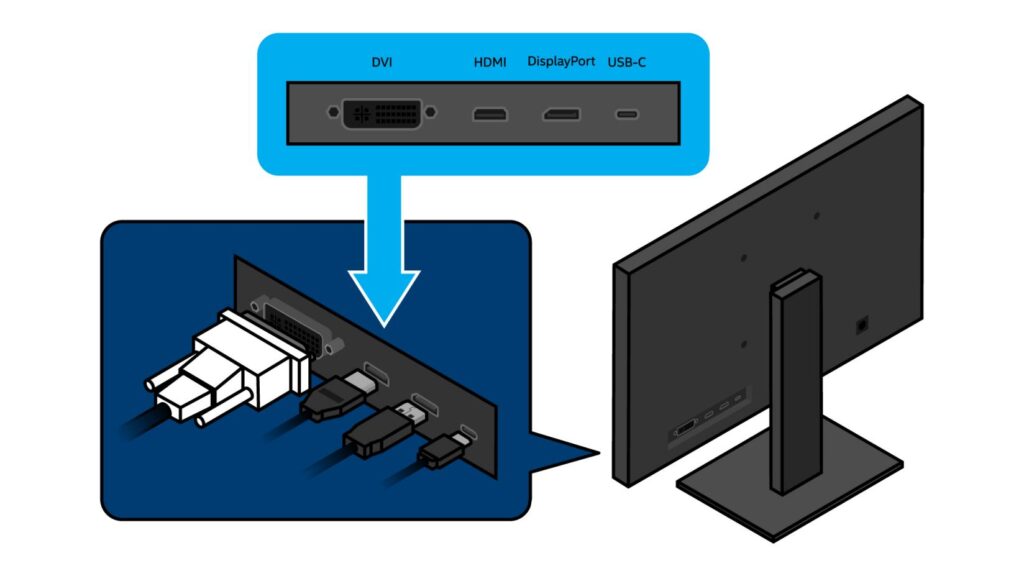 DVI HDMI DisplayPort USB-C